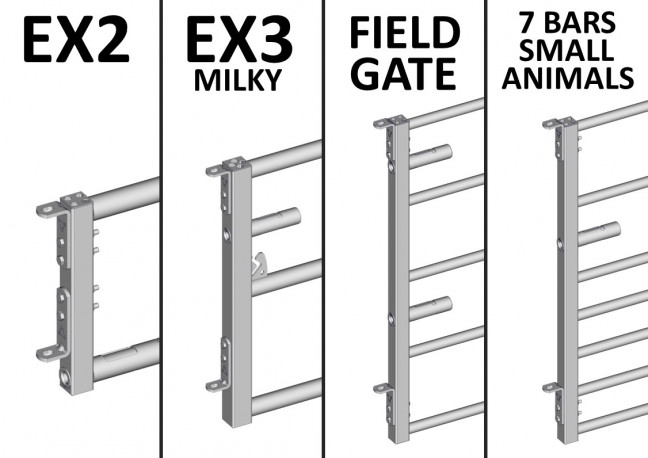 EX2

EX3
MILKY

FIELD
GATE

7 BARS
SMALL
ANIMALS